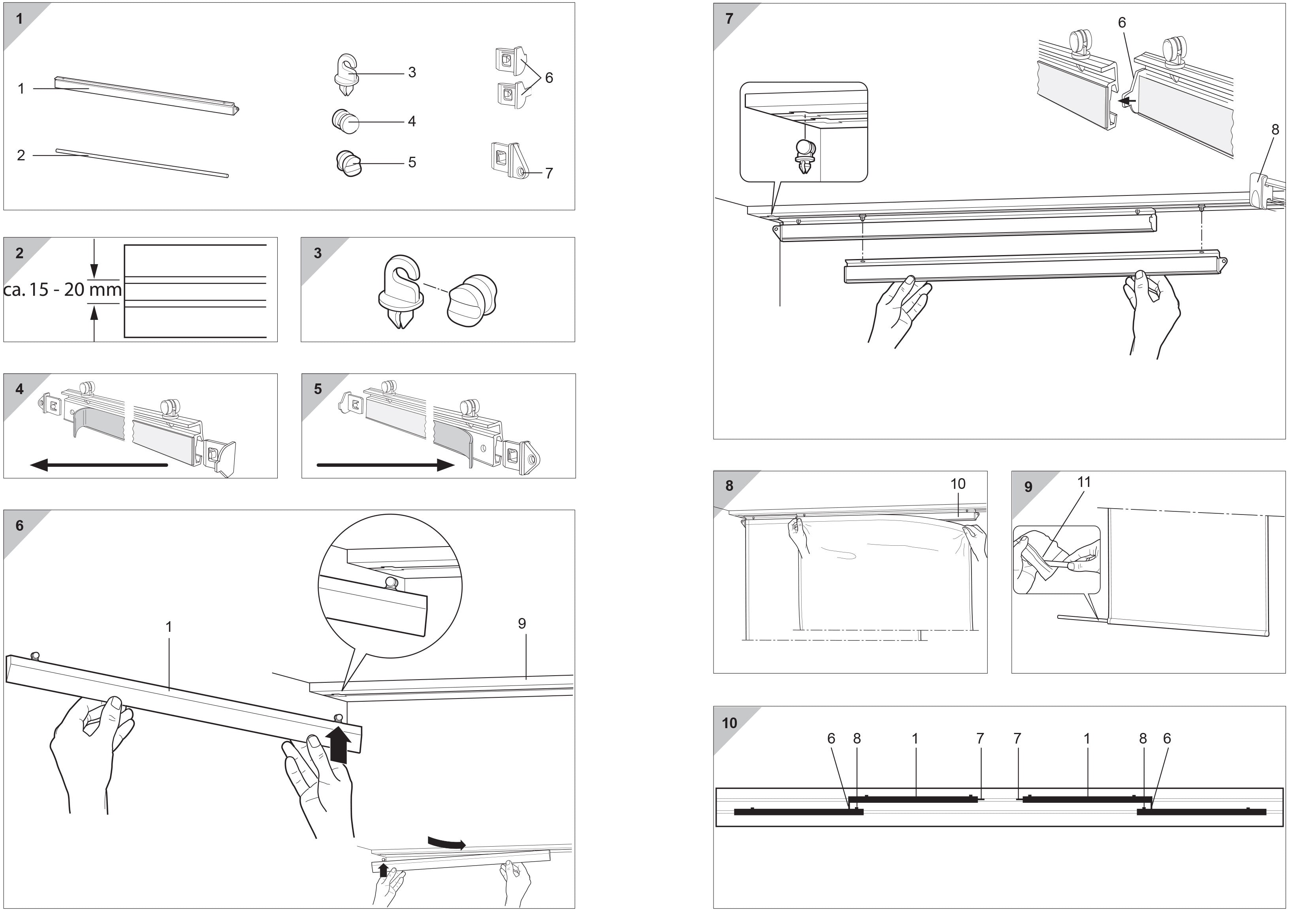 1

1
2
3
4
5
6
7

2

ca. 15 - 20 mm

3

4

5

6

1
9

7

6
8

8

10

9

11

10

6 8 1 7 7 1 8 6