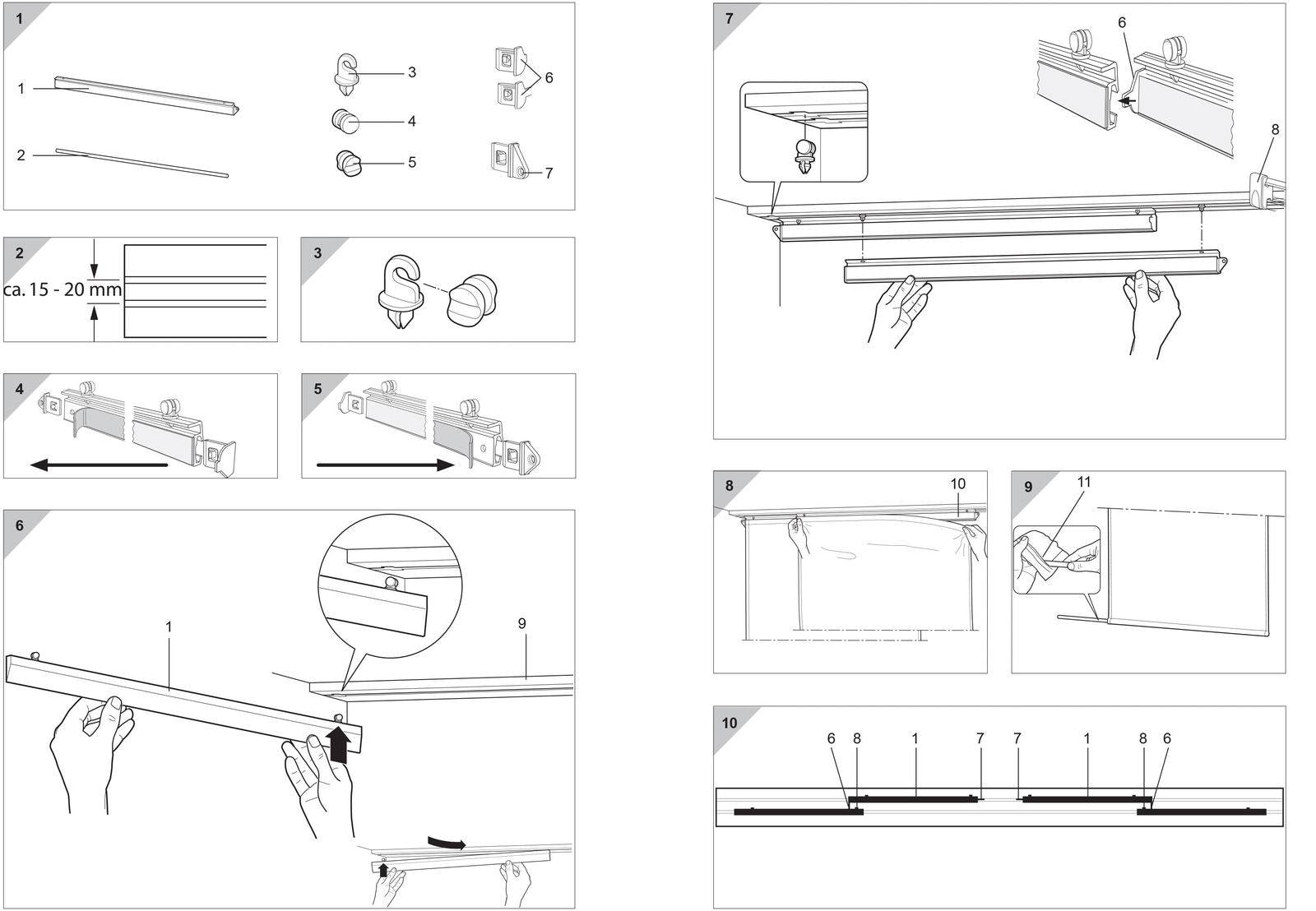 1

1
2
3
4
5
6
7

2
ca. 15 - 20 mm

3

4

5

6
1
9

7
6
8

8
10

9
11

10
6 8 1 7 7 1 8 6