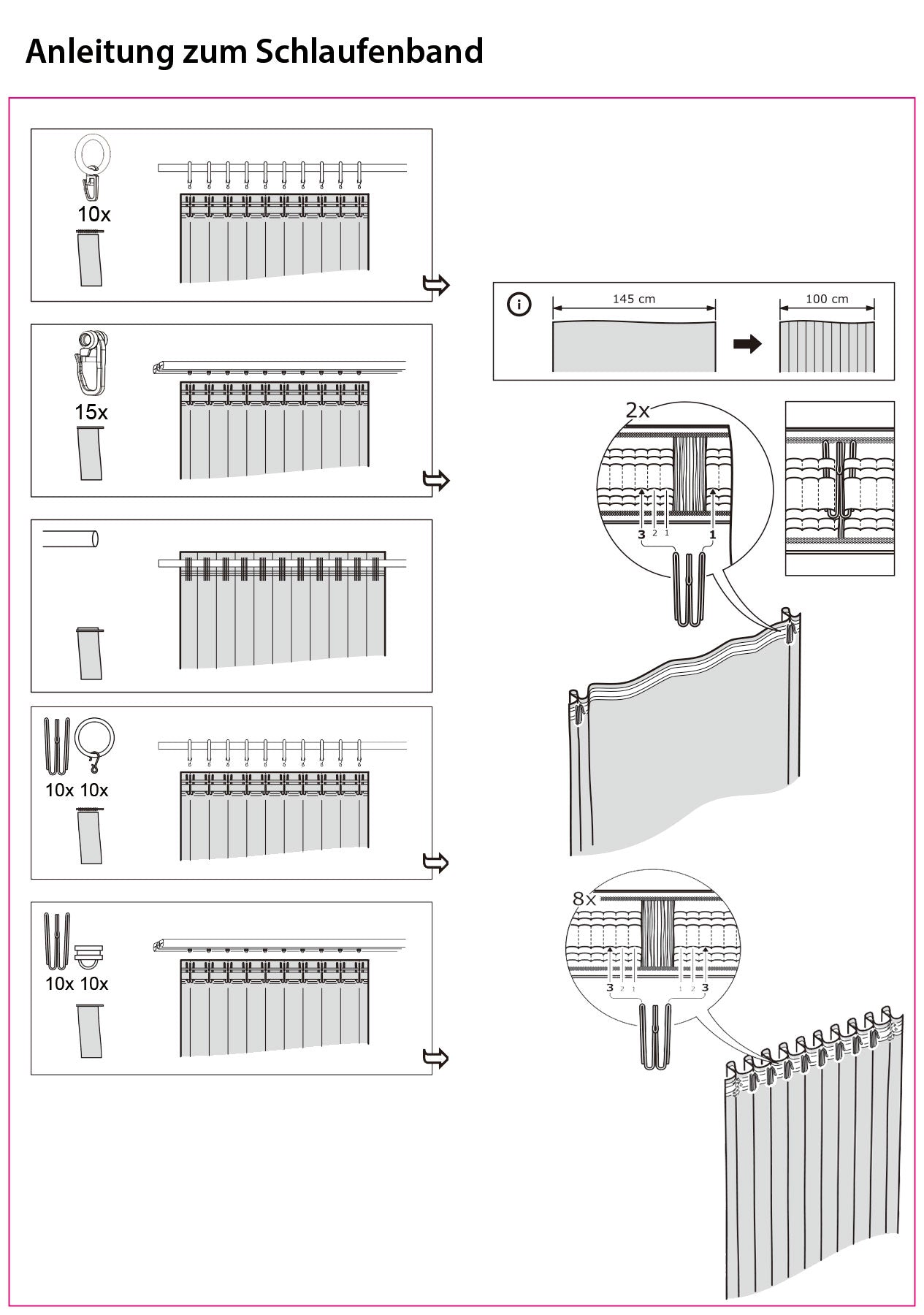 Anleitung zum Schlaufenband

10x

15x

10x 10x

10x 10x

145 cm

100 cm

2x

3 2 1

1

8x

3 2 1

1 2 3